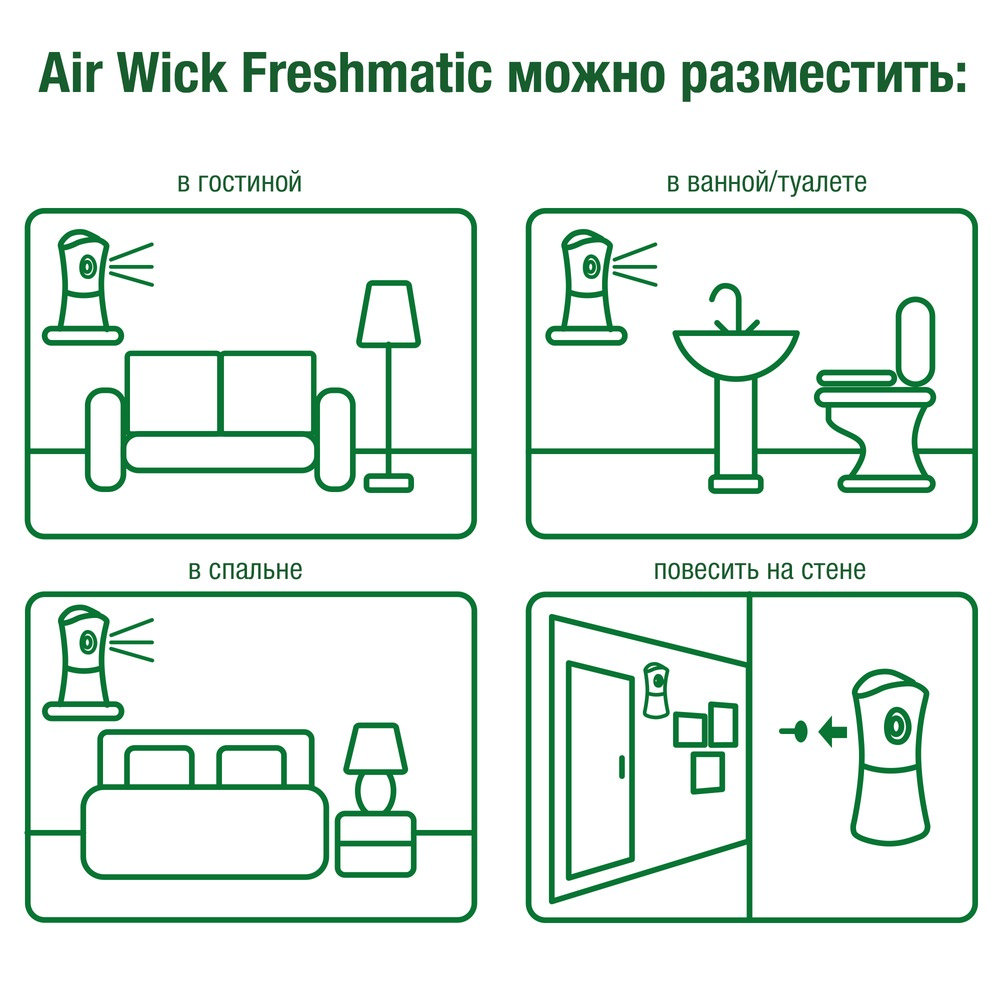 Air Wick Freshmatic можно разместить:

в гостиной

в ванной/туалете

в спальне

повесить на стене