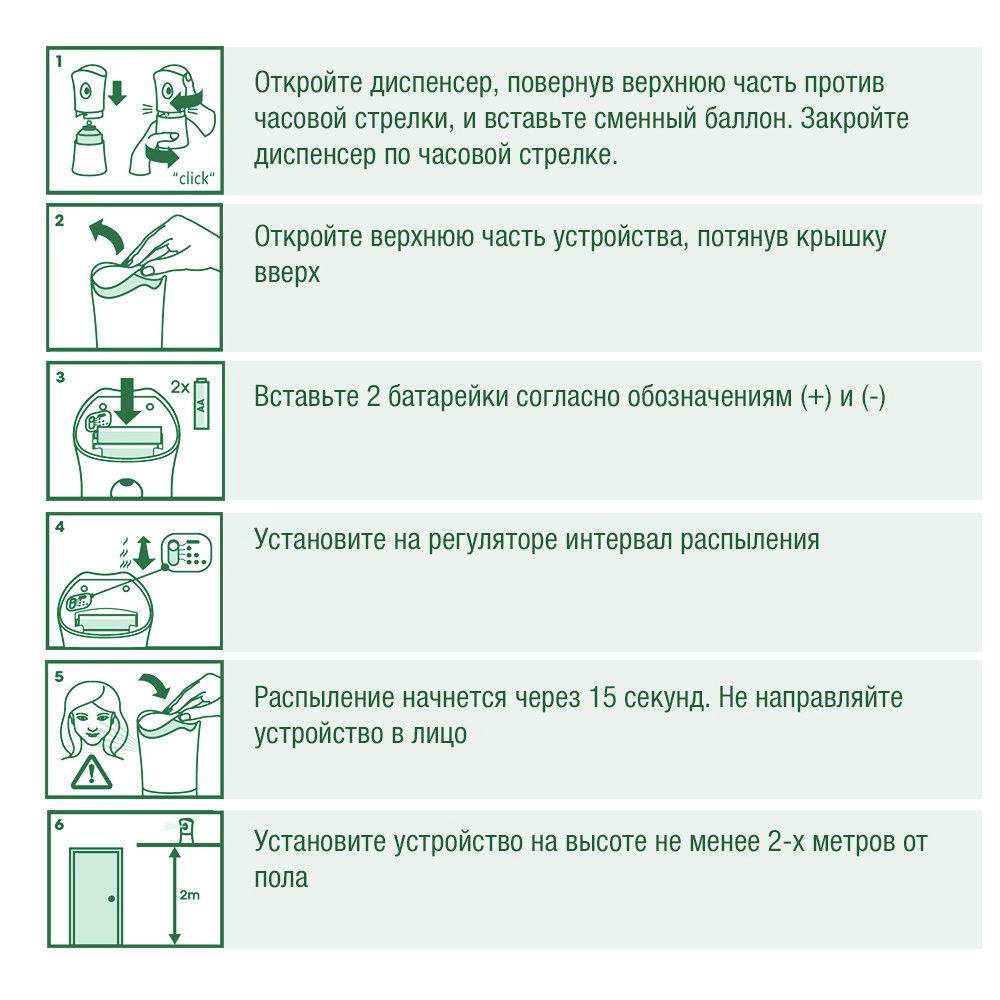 1
"click"

Откройте диспенсер, повернув верхнюю часть против часовой стрелки, и вставьте сменный баллон. Закройте диспенсер по часовой стрелке.

2

Откройте верхнюю часть устройства, потянув крышку вверх

3
2x
AA

Вставьте 2 батарейки согласно обозначениям (+) и (-)

4

Установите на регуляторе интервал распыления

5

Распыление начнется через 15 секунд. Не направляйте устройство в лицо

6
2m

Установите устройство на высоте не менее 2-х метров от пола