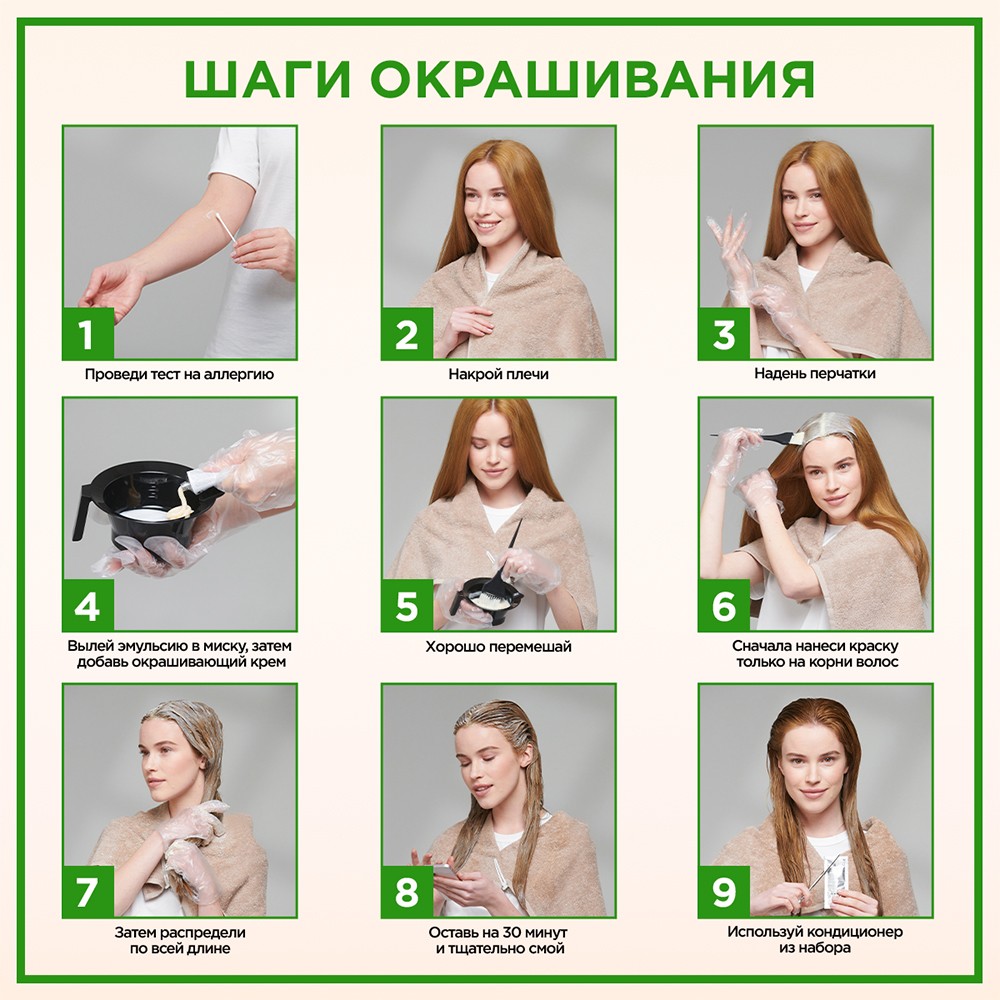 ШАГИ ОКРАШИВАНИЯ

1
Проведи тест на аллергию

2
Накрой плечи

3
Надень перчатки

4
Вылей эмульсию в миску, затем добавь окрашивающий крем

5
Хорошо перемешай

6
Сначала нанеси краску только на корни волос

7
Затем распредели по всей длине

8
Оставь на 30 минут и тщательно смой

9
Используй кондиционер из набора